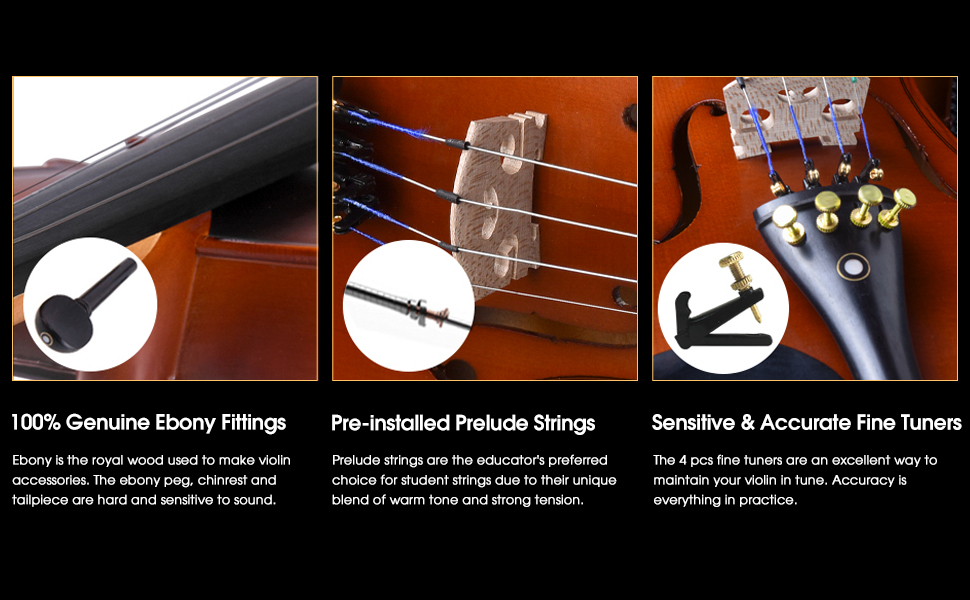 100% Genuine Ebony Fittings

Ebony is the royal wood used to make violin accessories. The ebony peg, chinrest and tailpiece are hard and sensitive to sound.

Pre-installed Prelude Strings

Prelude strings are the educator's preferred choice for student strings due to their unique blend of warm tone and strong tension.

Sensitive & Accurate Fine Tuners

The 4 pcs fine tuners are an excellent way to maintain your violin in tune. Accuracy is everything in practice.